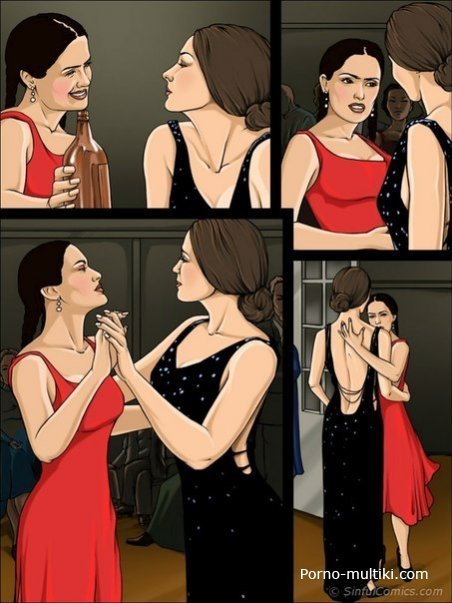 Porno-multiki.com
© SinfulComics.com